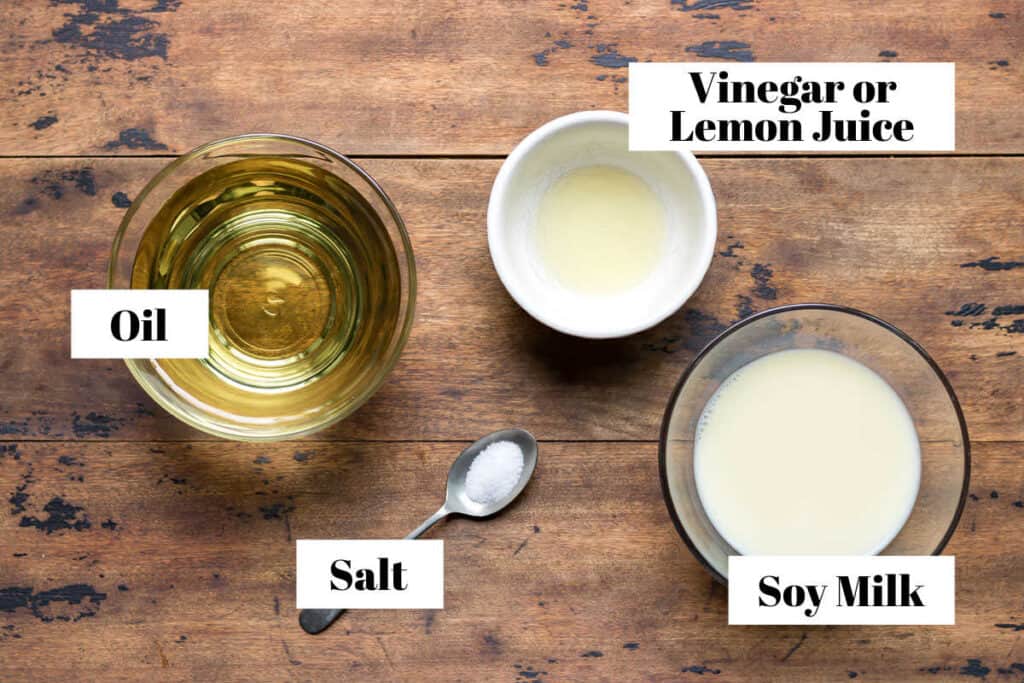 Vinegar or Lemon Juice

Oil

Salt

Soy Milk